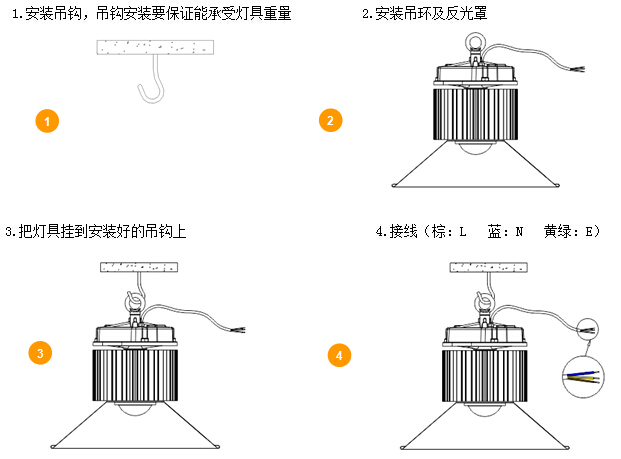 1.安装吊钩，吊钩安装要保证能承受灯具重量

1

2.安装吊环及反光罩

2

3.把灯具挂到安装好的吊钩上

3

4.接线（棕：L　蓝：N　黄绿：E）

4